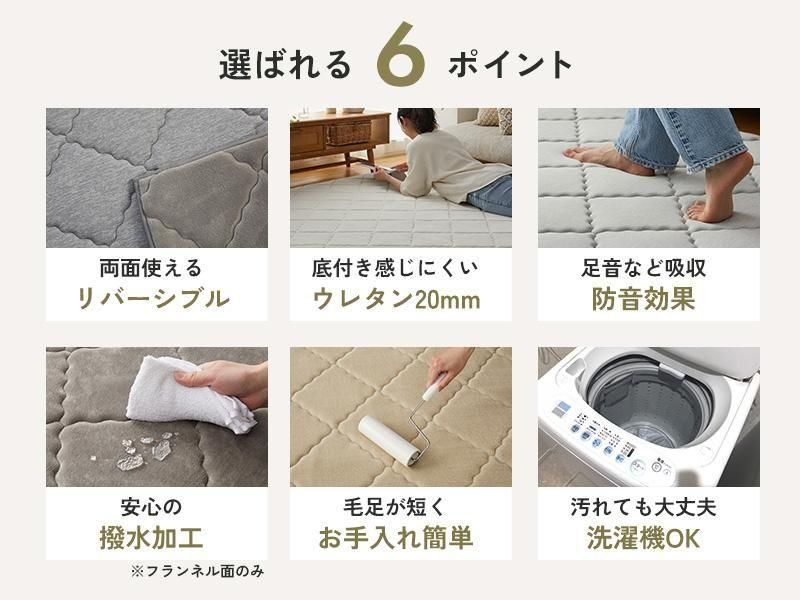 選ばれる 6 ポイント

両面使える
リバーシブル

底付き感じにくい
ウレタン20mm

足音など吸収
防音効果

安心の
撥水加工
※フランネル面のみ

毛足が短く
お手入れ簡単

汚れても大丈夫
洗濯機OK