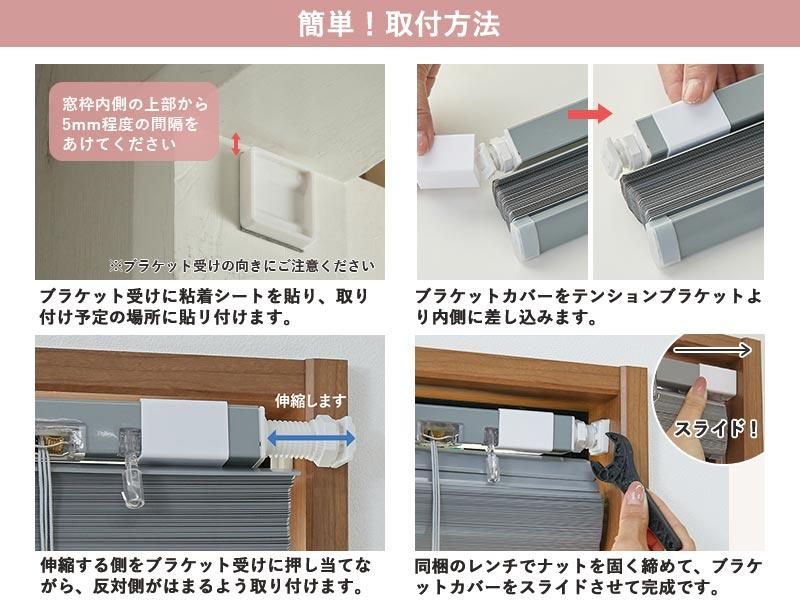 簡単！取付方法

窓枠内側の上部から5mm程度の間隔をあけてください

※ブラケット受けの向きにご注意ください

ブラケット受けに粘着シートを貼り、取り付け予定の場所に貼り付けます。

ブラケットカバーをテンションブラケットより内側に差し込みます。

伸縮します

伸縮する側をブラケット受けに押し当てながら、反対側がはまるよう取り付けます。

スライド！

同梱のレンチでナットを固く締めて、ブラケットカバーをスライドさせて完成です。