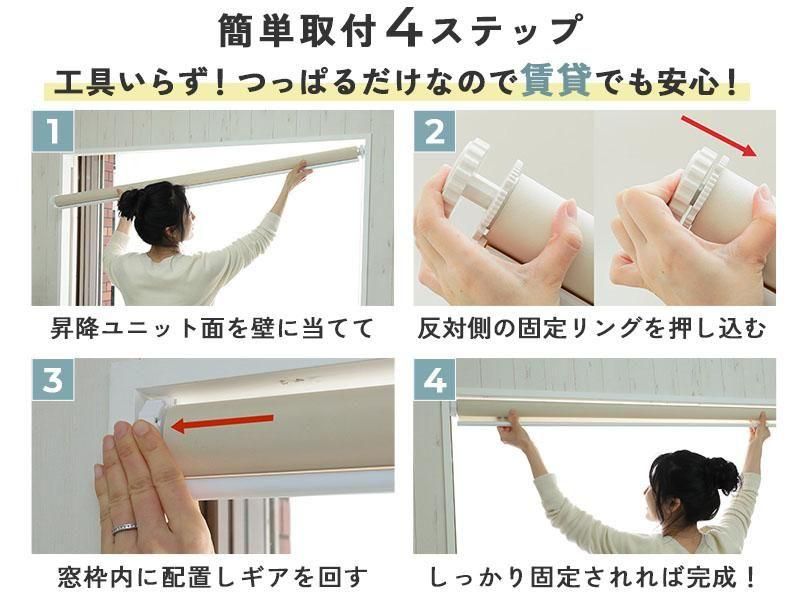 簡単取付4ステップ

工具いらず！つっぱるだけなので賃貸でも安心！

1

昇降ユニット面を壁に当てて

2

反対側の固定リングを押し込む

3

窓枠内に配置しギアを回す

4

しっかり固定されれば完成！