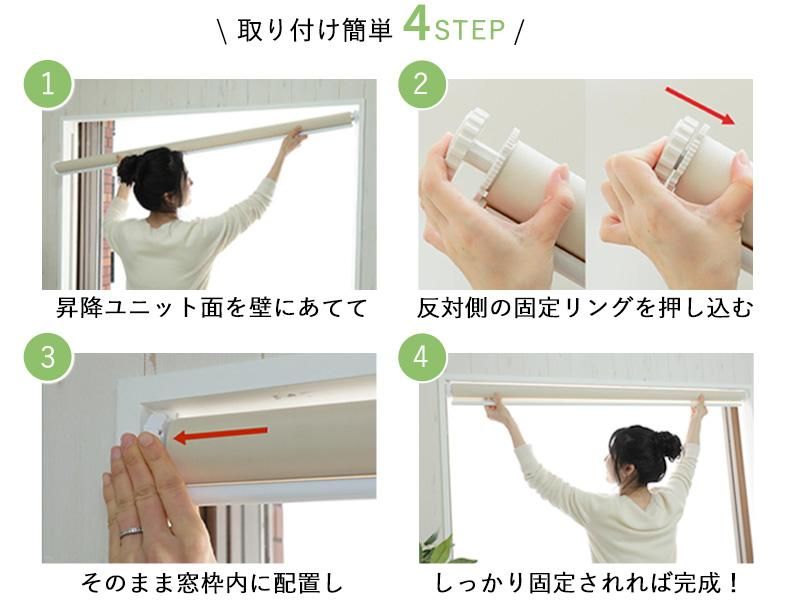 \ 取り付け簡単 4STEP /

1

昇降ユニット面を壁にあてて

2

反対側の固定リングを押し込む

3

そのまま窓枠内に配置し

4

しっかり固定されれば完成！