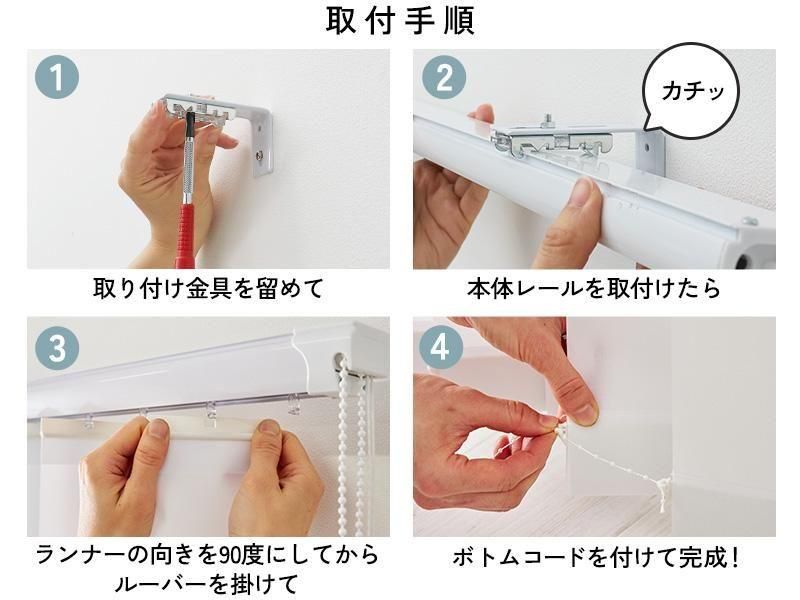 取付手順

1

取り付け金具を留めて

2

カチッ

本体レールを取付けたら

3

ランナーの向きを90度にしてから
ルーバーを掛けて

4

ボトムコードを付けて完成！