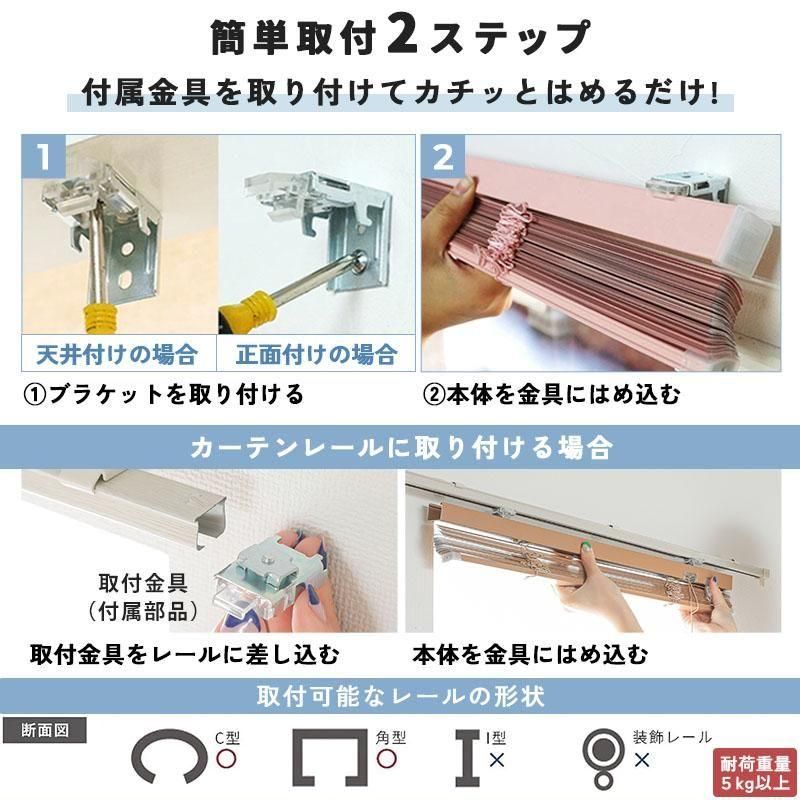 簡単取付2ステップ

付属金具を取り付けてカチッとはめるだけ!

1

天井付けの場合

正面付けの場合

2

①ブラケットを取り付ける

②本体を金具にはめ込む

カーテンレールに取り付ける場合

取付金具
(付属部品)

取付金具をレールに差し込む

本体を金具にはめ込む

取付可能なレールの形状

断面図

C型
○

角型
○

I型
×

装飾レール
×

耐荷重量
5kg以上