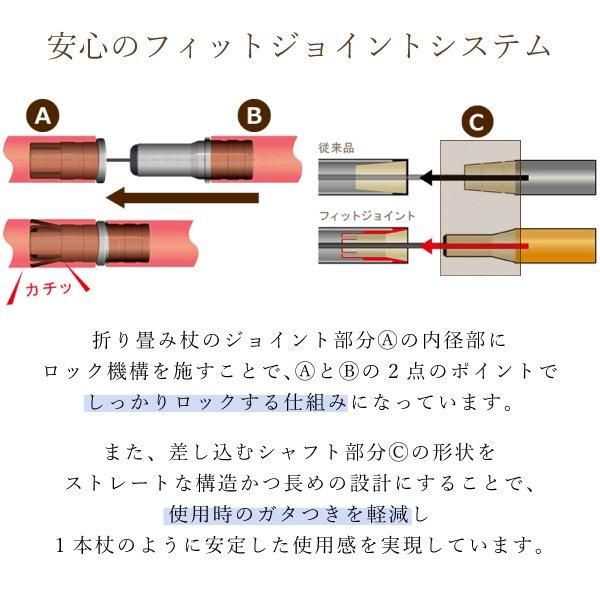 安心のフィットジョイントシステム

A

B

カチッ

C

従来品

フィットジョイント

折り畳み杖のジョイント部分Ⓐの内径部に
ロック機構を施すことで、ⒶとⒷの２点のポイントで
しっかりロックする仕組みになっています。

また、差し込むシャフト部分Ⓒの形状を
ストレートな構造かつ長めの設計にすることで、
使用時のガタつきを軽減し
１本杖のように安定した使用感を実現しています。