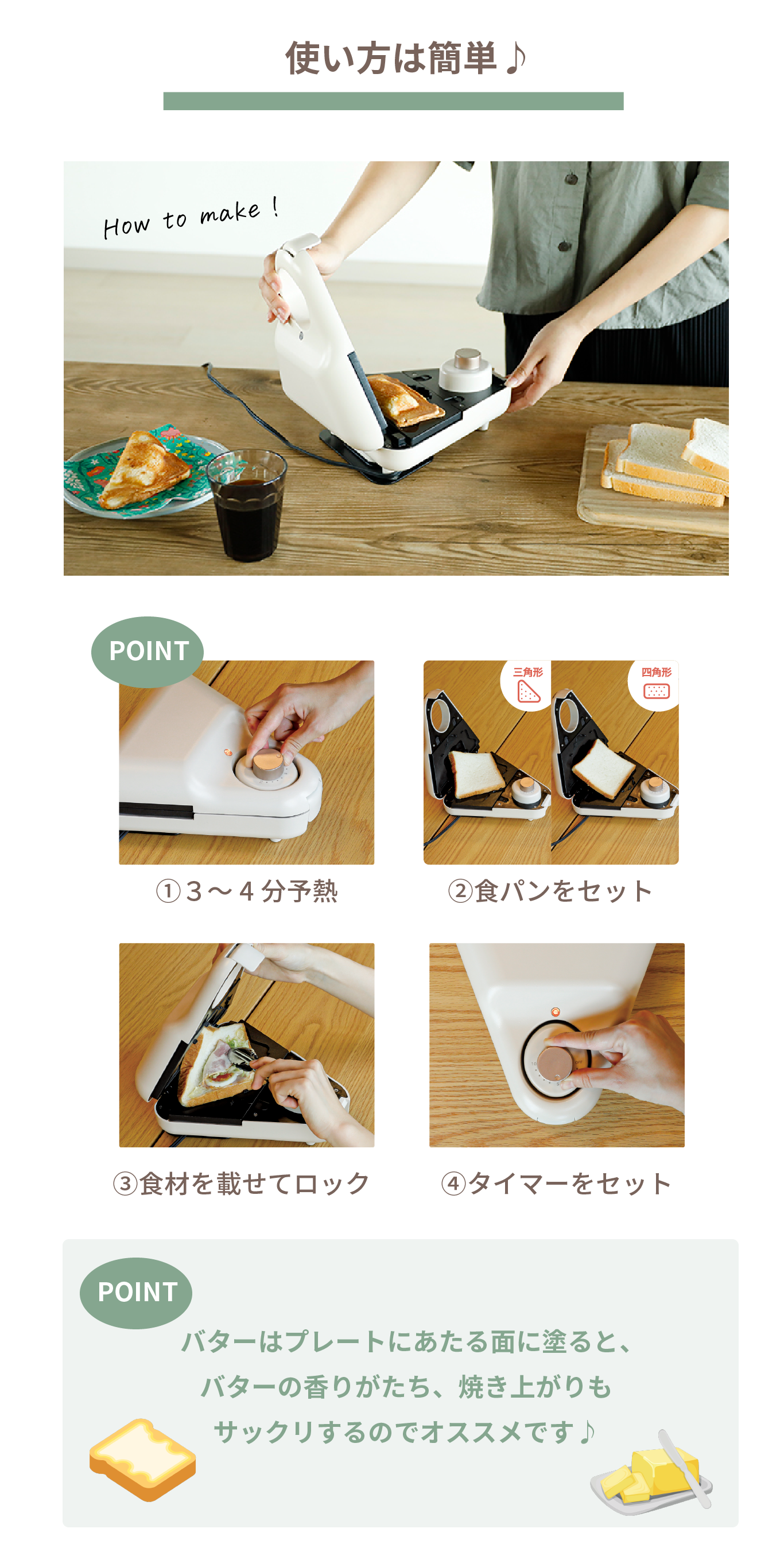 使い方は簡単♪

How to make !

POINT

三角形

四角形

①３～４分予熱

②食パンをセット

③食材を載せてロック

④タイマーをセット

POINT

バターはプレートにあたる面に塗ると、
バターの香りがたち、焼き上がりも
サックリするのでオススメです♪