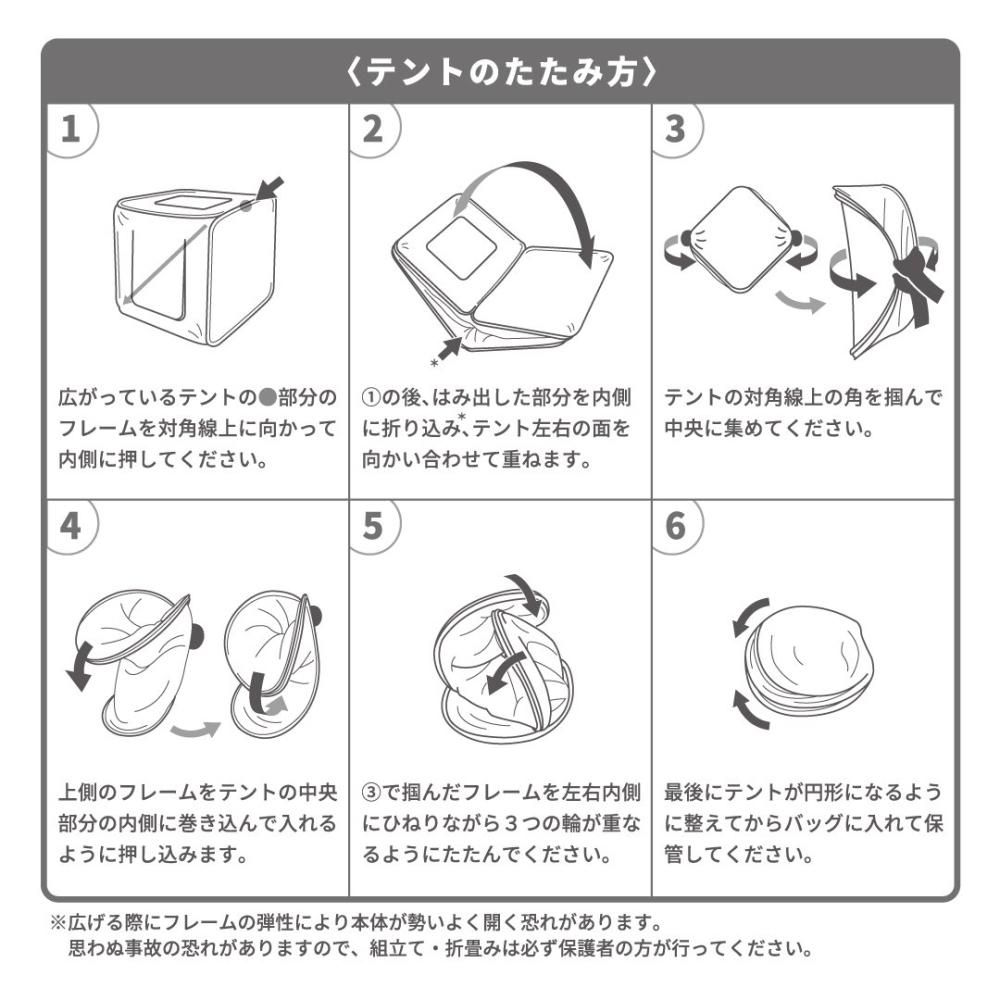 〈テントのたたみ方〉

1

広がっているテントの●部分のフレームを対角線上に向かって内側に押してください。

2

*

①の後、はみ出した部分を内側に折り込み*、テント左右の面を向かい合わせて重ねます。

3

テントの対角線上の角を掴んで中央に集めてください。

4

上側のフレームをテントの中央部分の内側に巻き込んで入れるように押し込みます。

5

③で掴んだフレームを左右内側にひねりながら３つの輪が重なるようにたたんでください。

6

最後にテントが円形になるように整えてからバッグに入れて保管してください。

※広げる際にフレームの弾性により本体が勢いよく開く恐れがあります。
思わぬ事故の恐れがありますので、組立て・折畳みは必ず保護者の方が行ってください。