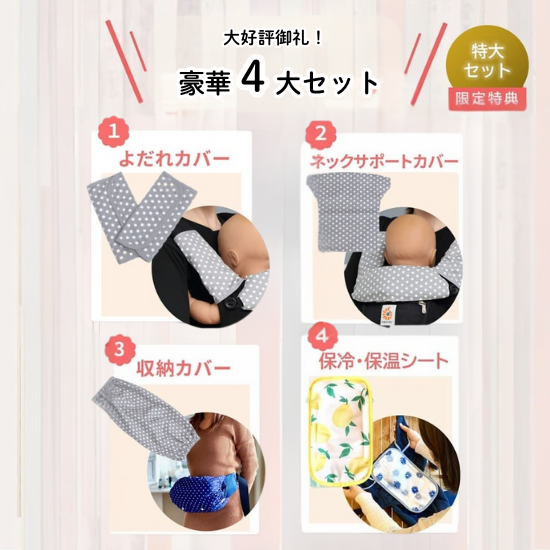 大好評御礼！

豪華 4 大セット

特大セット
限定特典

1
よだれカバー

2
ネックサポートカバー

3
収納カバー

4
保冷・保温シート