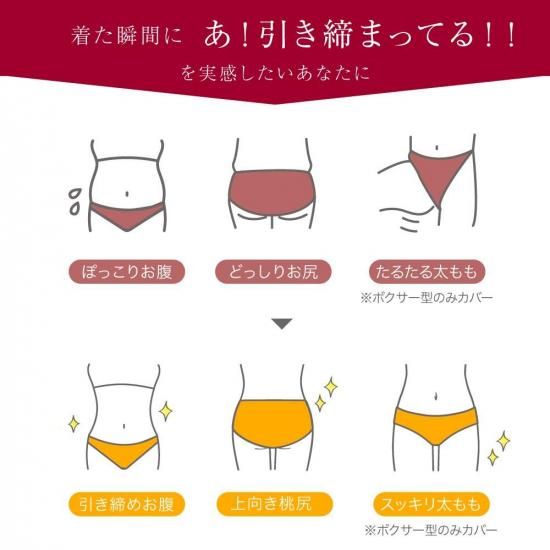 着た瞬間に あ！引き締まってる！！
を実感したいあなたに

ぽっこりお腹

どっしりお尻

たるたる太もも
※ボクサー型のみカバー

引き締めお腹

上向き桃尻

スッキリ太もも
※ボクサー型のみカバー