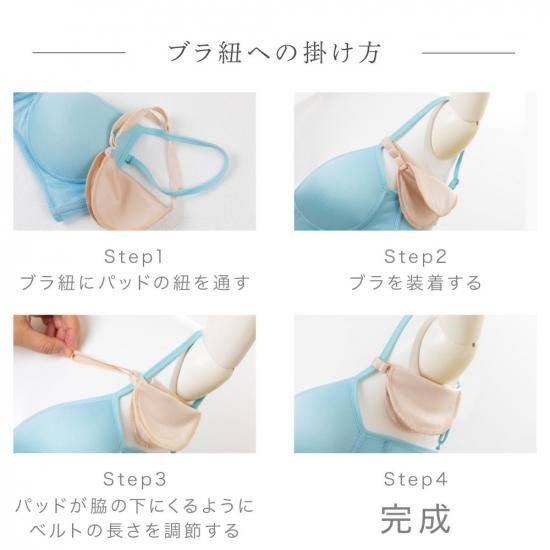 ブラ紐への掛け方

Step1
ブラ紐にパッドの紐を通す

Step2
ブラを装着する

Step3
パッドが脇の下にくるように
ベルトの長さを調節する

Step4
完成