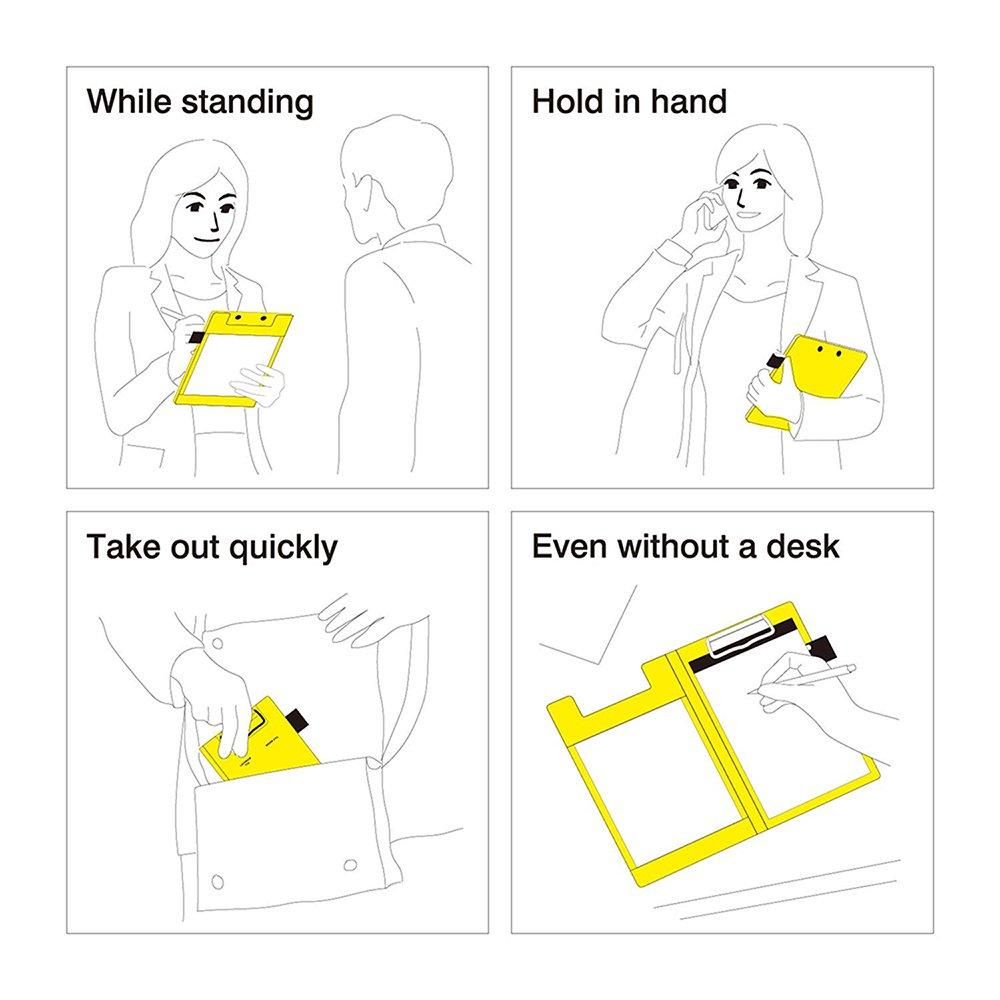 While standing

Hold in hand

Take out quickly

Even without a desk