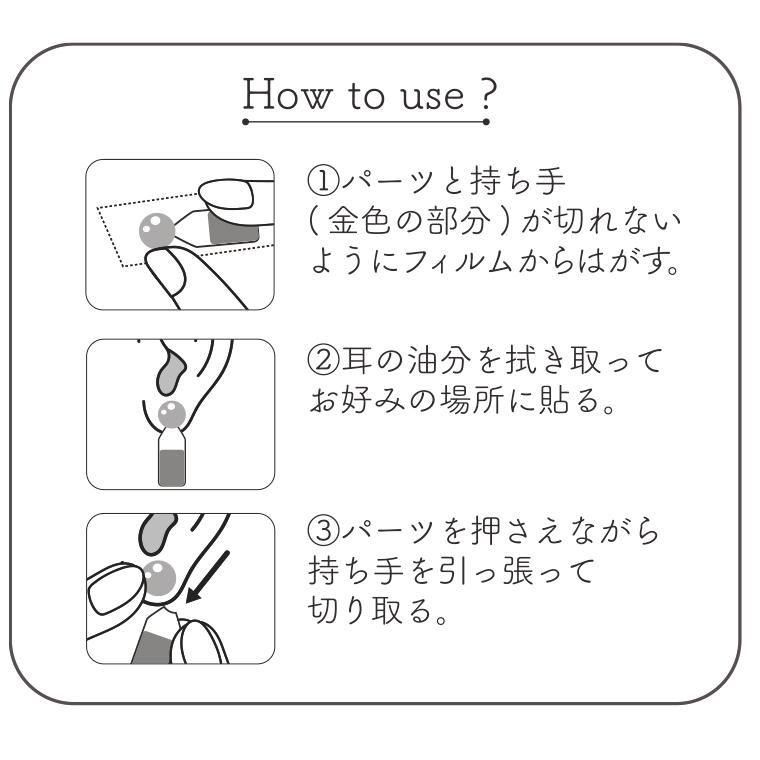 How to use ?

①パーツと持ち手（金色の部分）が切れないようにフィルムからはがす。

②耳の油分を拭き取ってお好みの場所に貼る。

③パーツを押さえながら持ち手を引っ張って切り取る。