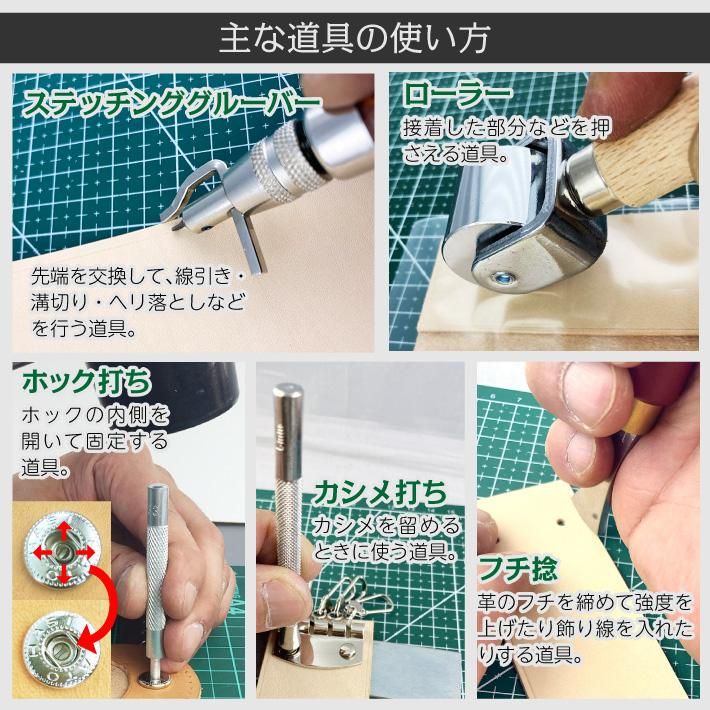 主な道具の使い方

ステッチンググルーバー

先端を交換して、線引き・溝切り・ヘリ落としなどを行う道具。

ローラー

接着した部分などを押さえる道具。

ホック打ち

ホックの内側を開いて固定する道具。

カシメ打ち

カシメを留めるときに使う道具。

フチ捻

革のフチを締めて強度を上げたり飾り線を入れたりする道具。