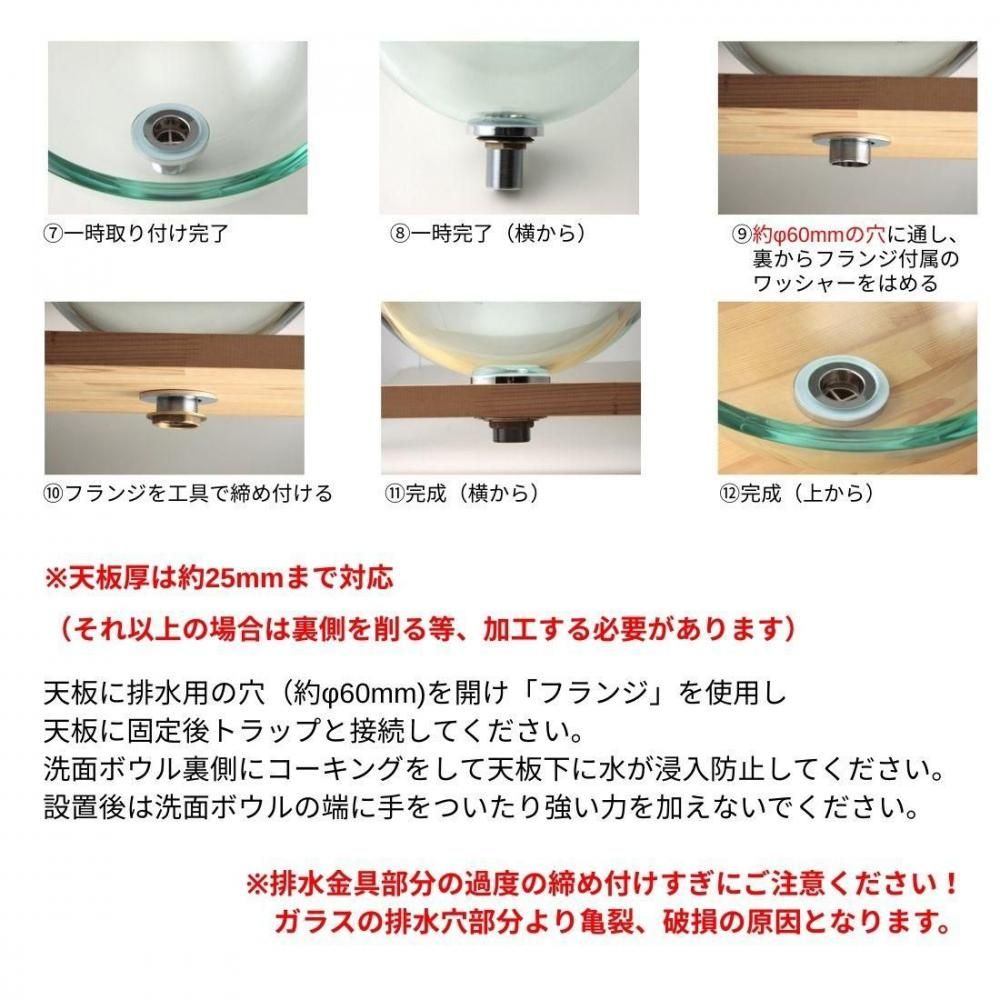 ⑦一時取り付け完了

⑧一時完了（横から）

⑨約φ60mmの穴に通し、裏からフランジ付属のワッシャーをはめる

⑩フランジを工具で締め付ける

⑪完成（横から）

⑫完成（上から）

※天板厚は約25mmまで対応
（それ以上の場合は裏側を削る等、加工する必要があります）

天板に排水用の穴（約φ60mm)を開け「フランジ」を使用し
天板に固定後トラップと接続してください。
洗面ボウル裏側にコーキングをして天板下に水が浸入防止してください。
設置後は洗面ボウルの端に手をついたり強い力を加えないでください。

※排水金具部分の過度の締め付けすぎにご注意ください！
ガラスの排水穴部分より亀裂、破損の原因となります。