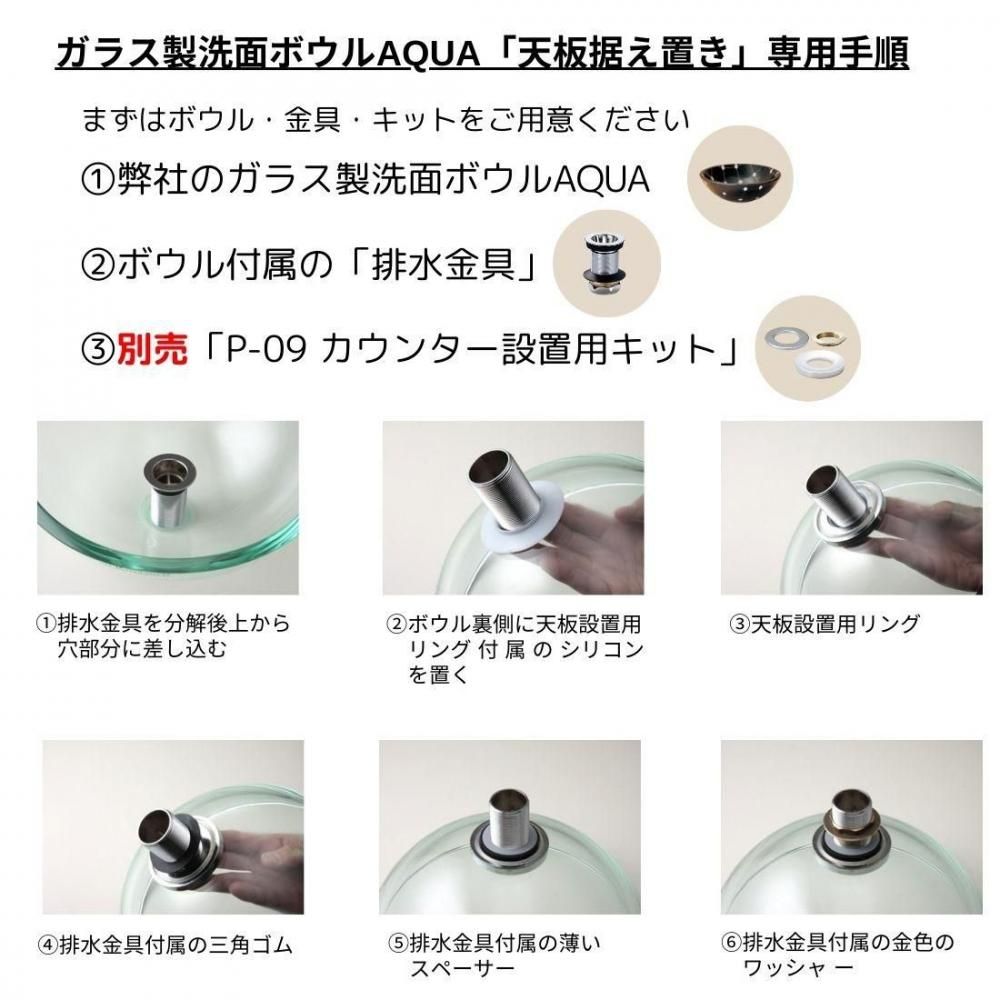 ガラス製洗面ボウルAQUA「天板据え置き」専用手順

まずはボウル・金具・キットをご用意ください

①弊社のガラス製洗面ボウルAQUA

②ボウル付属の「排水金具」

③別売「P-09 カウンター設置用キット」

①排水金具を分解後上から穴部分に差し込む

②ボウル裏側に天板設置用リング 付 属 の シリコンを置く

③天板設置用リング

④排水金具付属の三角ゴム

⑤排水金具付属の薄いスペーサー

⑥排水金具付属の金色のワッシャ ー