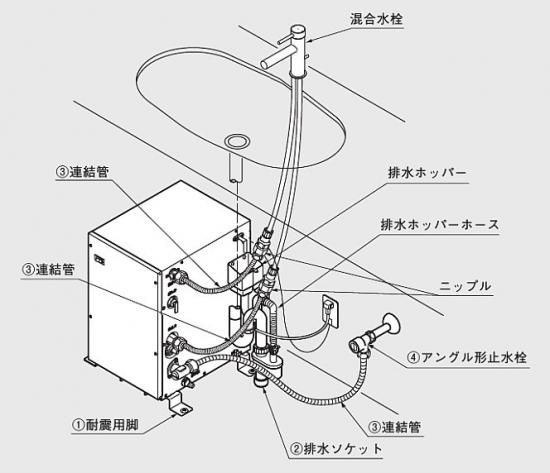 混合水栓

③連結管

排水ホッパー

排水ホッパーホース

③連結管

ニップル

④アングル形止水栓

①耐震用脚

③連結管

②排水ソケット