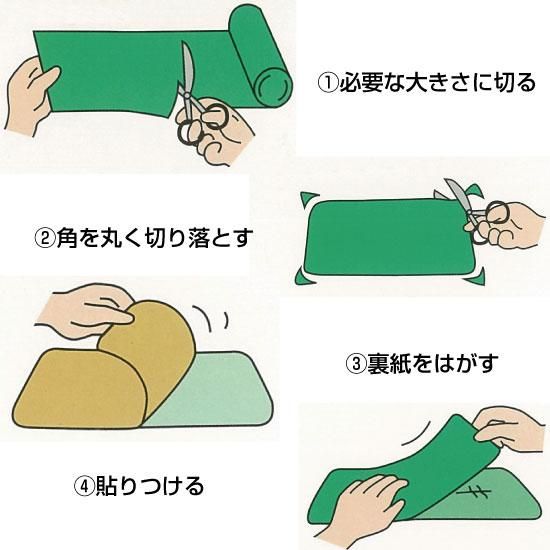 ①必要な大きさに切る

②角を丸く切り落とす

③裏紙をはがす

④貼りつける