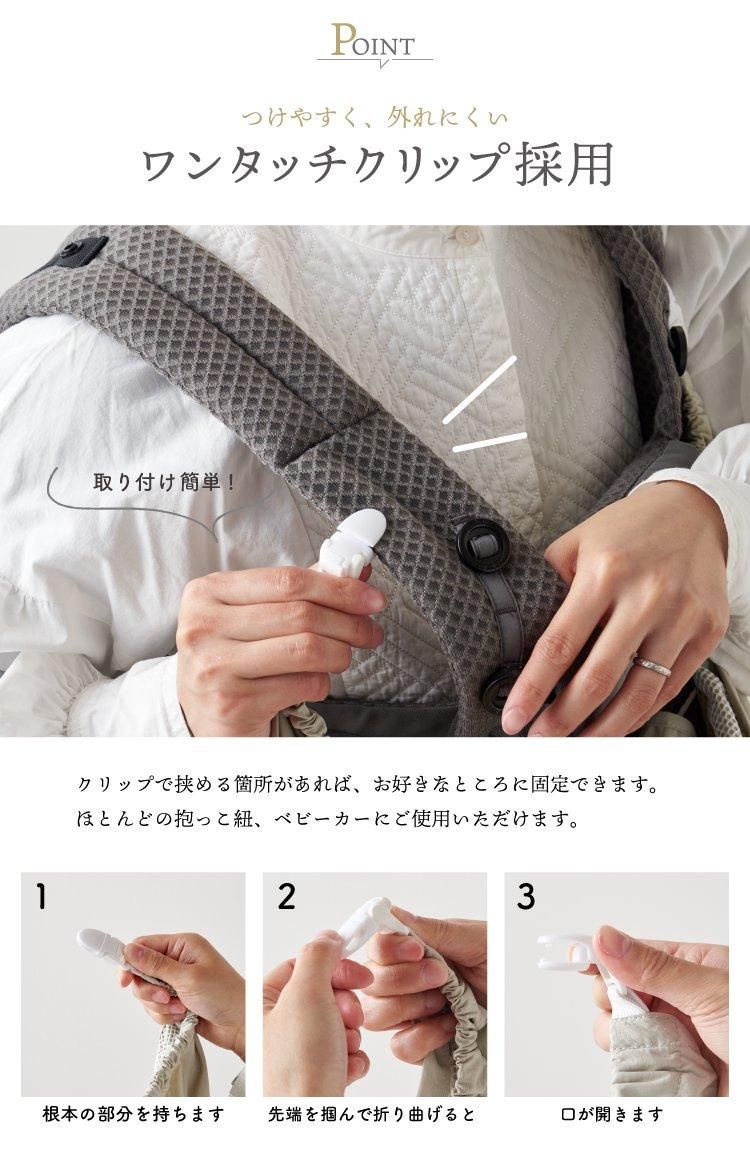 POINT

つけやすく、外れにくい
ワンタッチクリップ採用

取り付け簡単！

クリップで挟める箇所があれば、お好きなところに固定できます。
ほとんどの抱っこ紐、ベビーカーにご使用いただけます。

1
根本の部分を持ちます

2
先端を掴んで折り曲げると

3
口が開きます