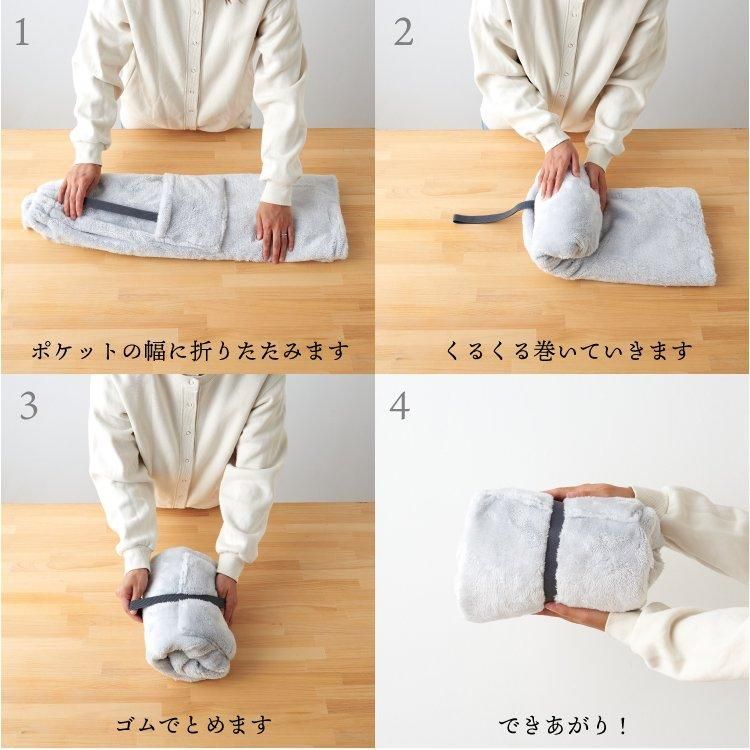 1

ポケットの幅に折りたたみます

2

くるくる巻いていきます

3

ゴムでとめます

4

できあがり！