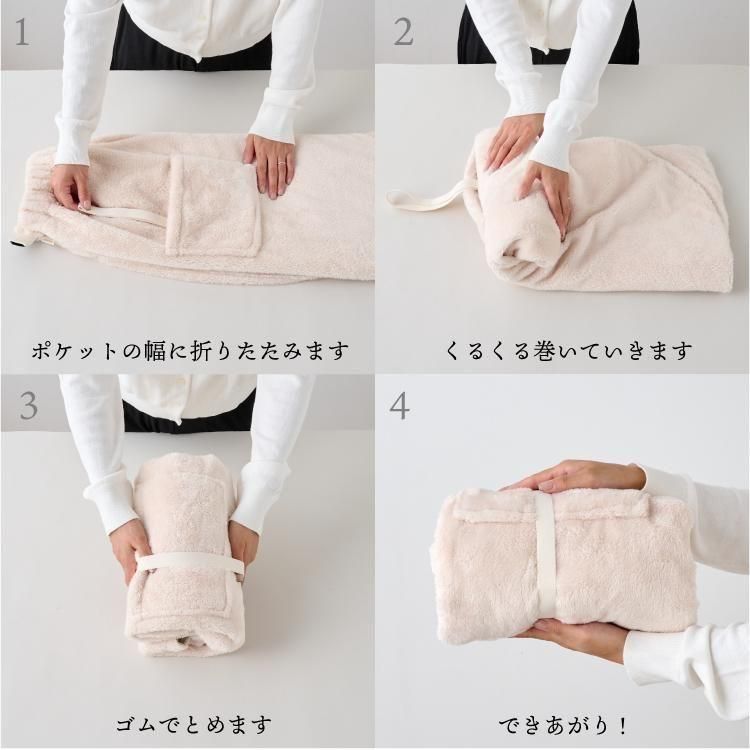 1

ポケットの幅に折りたたみます

2

くるくる巻いていきます

3

ゴムでとめます

4

できあがり！