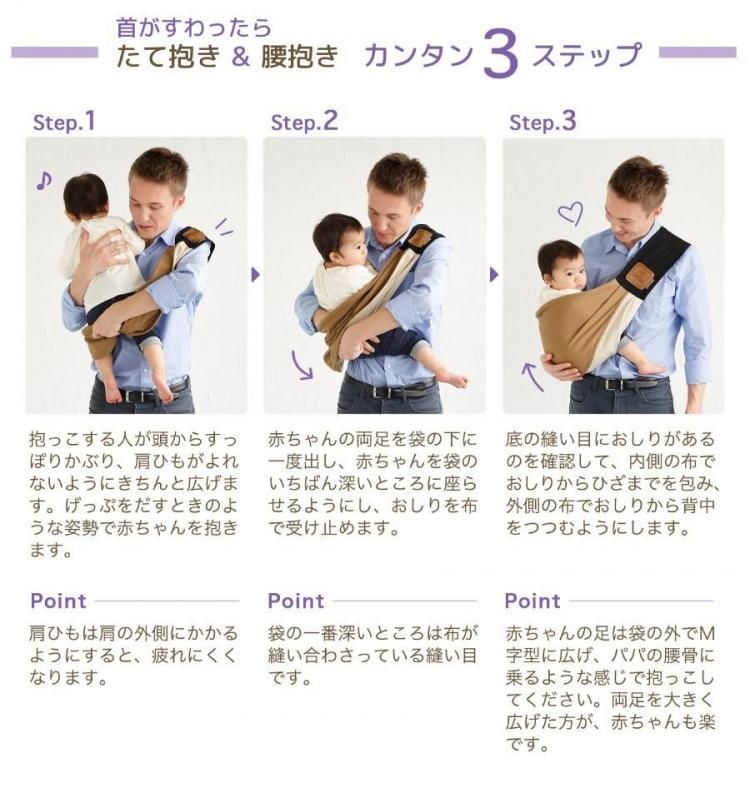 首がすわったら
たて抱き & 腰抱き カンタン 3 ステップ

Step.1

抱っこする人が頭からすっぽりかぶり、肩ひもがよれないようにきちんと広げます。げっぷをだすときのような姿勢で赤ちゃんを抱きます。

Point

肩ひもは肩の外側にかかるようにすると、疲れにくくなります。

Step.2

赤ちゃんの両足を袋の下に一度出し、赤ちゃんを袋のいちばん深いところに座らせるようにし、おしりを布で受け止めます。

Point

袋の一番深いところは布が縫い合わさっている縫い目です。

Step.3

底の縫い目におしりがあるのを確認して、内側の布でおしりからひざまでを包み、外側の布でおしりから背中をつつむようにします。

Point

赤ちゃんの足は袋の外でM字型に広げ、パパの腰骨に乗るような感じで抱っこしてください。両足を大きく広げた方が、赤ちゃんも楽です。