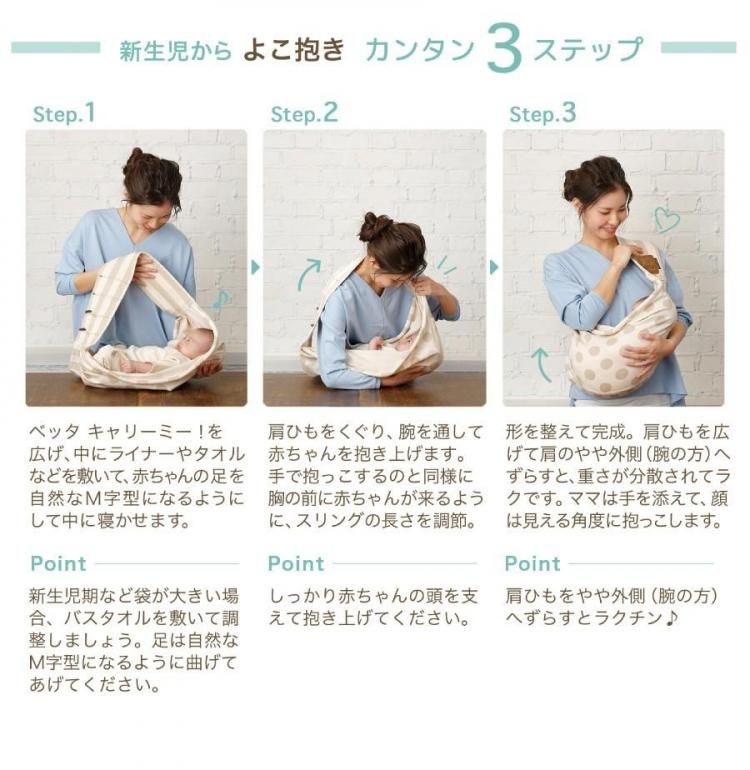 新生児から よこ抱き カンタン 3 ステップ

Step.1

ベッタ キャリーミー！を広げ、中にライナーやタオルなどを敷いて、赤ちゃんの足を自然なM字型になるようにして中に寝かせます。

Point

新生児期など袋が大きい場合、バスタオルを敷いて調整しましょう。足は自然なM字型になるように曲げてあげてください。

Step.2

肩ひもをくぐり、腕を通して赤ちゃんを抱き上げます。手で抱っこするのと同様に胸の前に赤ちゃんが来るように、スリングの長さを調節。

Point

しっかり赤ちゃんの頭を支えて抱き上げてください。

Step.3

形を整えて完成。肩ひもを広げて肩のやや外側（腕の方）へずらすと、重さが分散されてラクです。ママは手を添えて、顔は見える角度に抱っこします。

Point

肩ひもをやや外側（腕の方）へずらすとラクチン♪