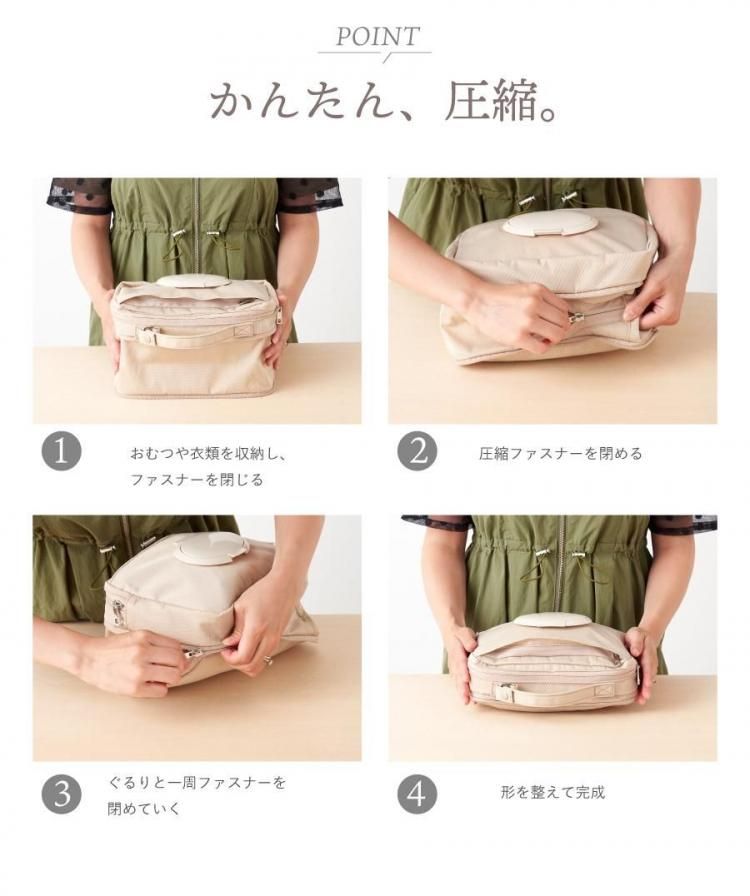 POINT

かんたん、圧縮。

1 おむつや衣類を収納し、ファスナーを閉じる

2 圧縮ファスナーを閉める

3 ぐるりと一周ファスナーを閉めていく

4 形を整えて完成