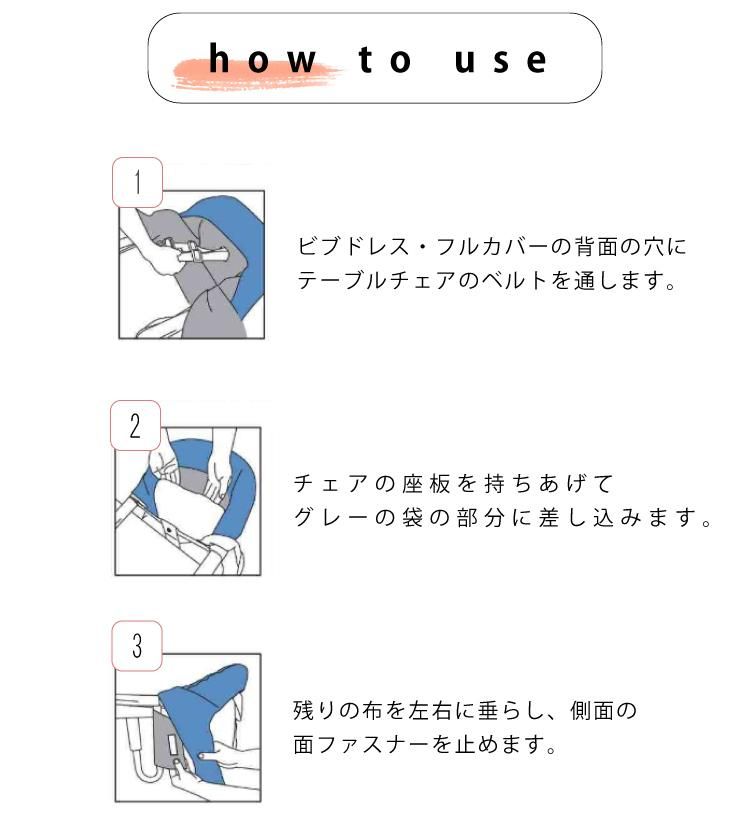 how to use

1

ビブドレス・フルカバーの背面の穴に
テーブルチェアのベルトを通します。

2

チェアの座板を持ちあげて
グレーの袋の部分に差し込みます。

3

残りの布を左右に垂らし、側面の
面ファスナーを止めます。