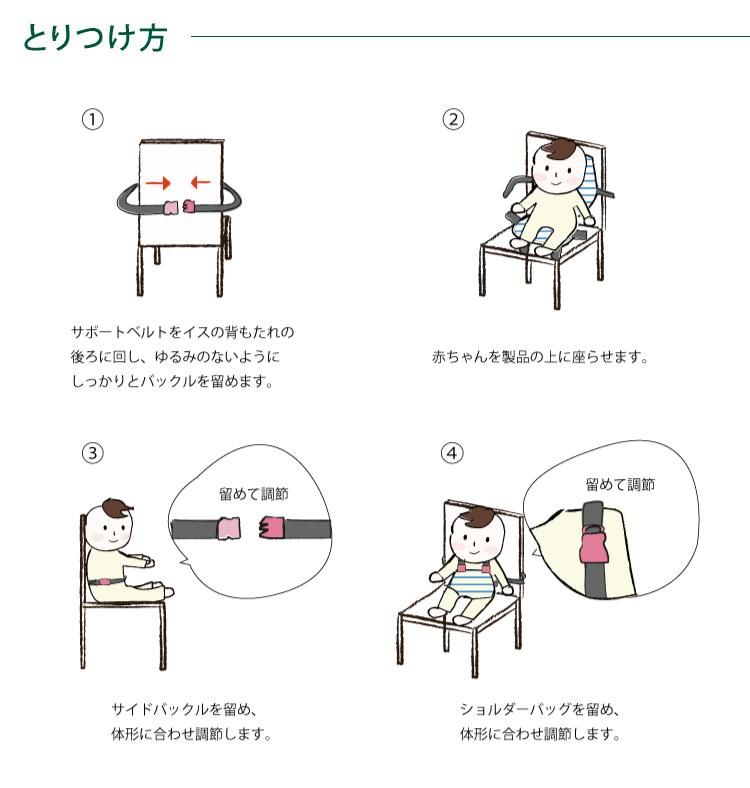 とりつけ方

①

サポートベルトをイスの背もたれの後ろに回し、ゆるみのないようにしっかりとバックルを留めます。

②

赤ちゃんを製品の上に座らせます。

③

留めて調節

サイドバックルを留め、体形に合わせ調節します。

④

留めて調節

ショルダーバッグを留め、体形に合わせ調節します。