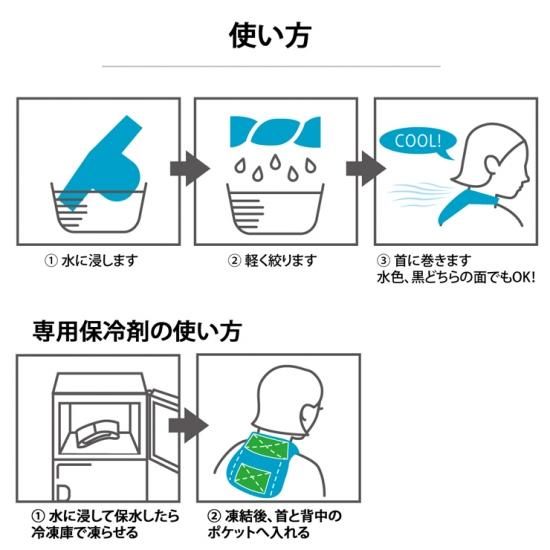 使い方

COOL!

① 水に浸します

② 軽く絞ります

③ 首に巻きます
水色、黒どちらの面でもOK!

専用保冷剤の使い方

① 水に浸して保水したら冷凍庫で凍らせる

② 凍結後、首と背中のポケットへ入れる