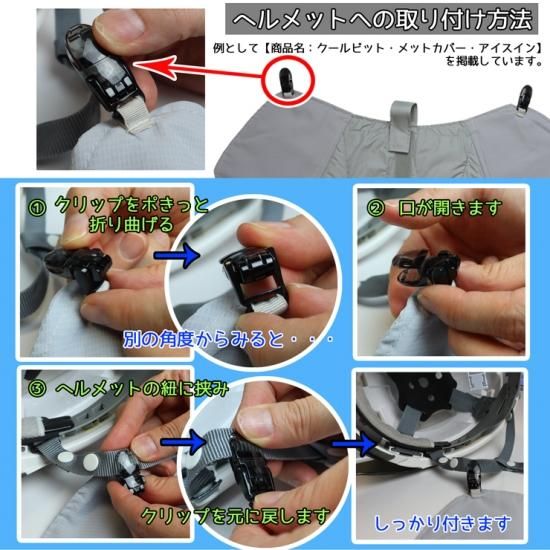 ヘルメットへの取り付け方法

例として【商品名：クールビット・メットカバー・アイスイン】を掲載しています。

① クリップをポキっと折り曲げる

別の角度からみると・・・

② 口が開きます

③ ヘルメットの紐に挟み

クリップを元に戻します

しっかり付きます