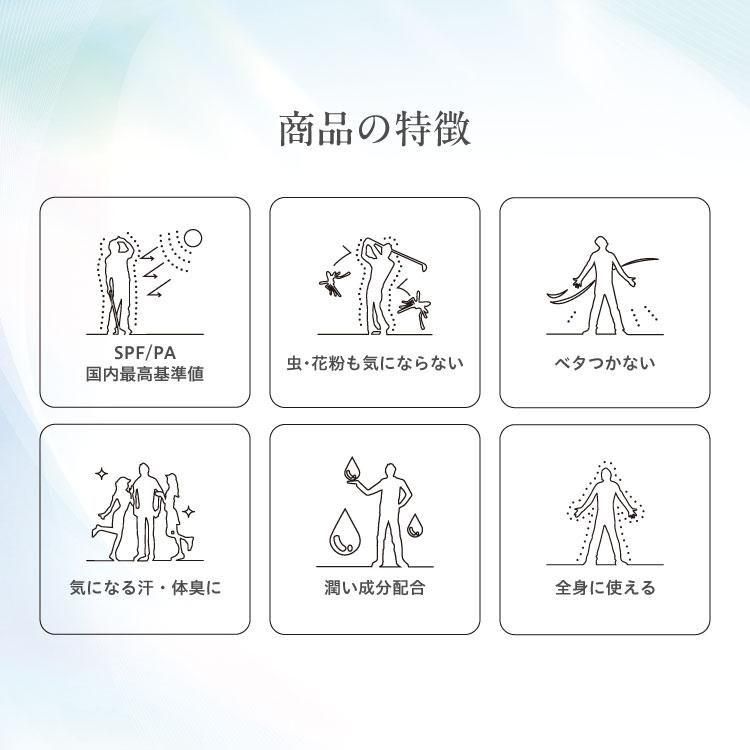 商品の特徴

SPF/PA
国内最高基準値

虫・花粉も気にならない

ベタつかない

気になる汗・体臭に

潤い成分配合

全身に使える