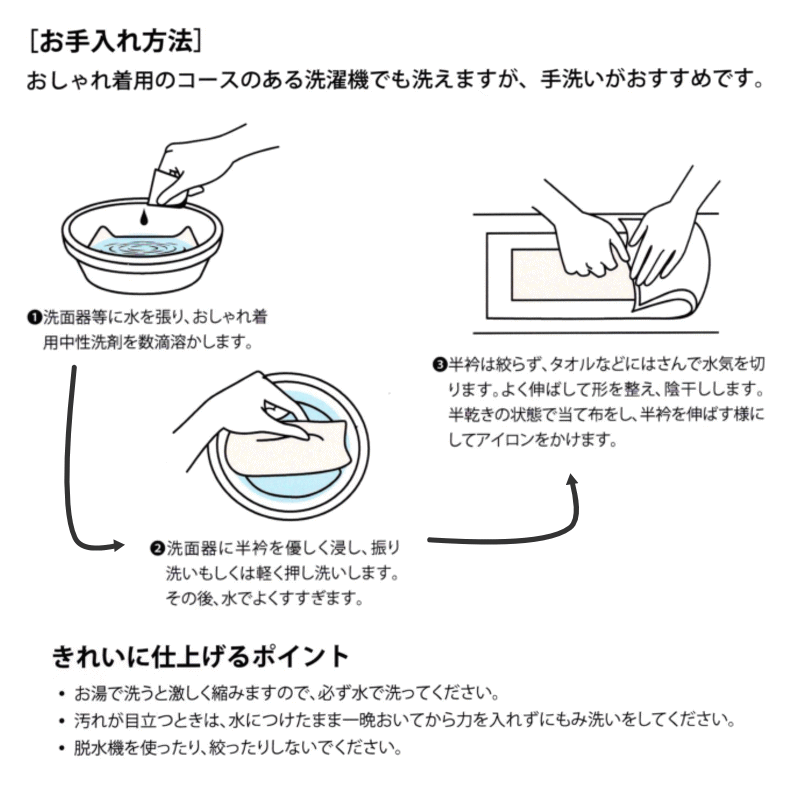 [お手入れ方法]
おしゃれ着用のコースのある洗濯機でも洗えますが、手洗いがおすすめです。

❶洗面器等に水を張り、おしゃれ着用中性洗剤を数滴溶かします。

❷洗面器に半衿を優しく浸し、振り洗いもしくは軽く押し洗いします。その後、水でよくすすぎます。

❸半衿は絞らず、タオルなどにはさんで水気を切ります。よく伸ばして形を整え、陰干しします。半乾きの状態で当て布をし、半衿を伸ばす様にしてアイロンをかけます。

きれいに仕上げるポイント
• お湯で洗うと激しく縮みますので、必ず水で洗ってください。
• 汚れが目立つときは、水につけたまま一晩おいてから力を入れずにもみ洗いをしてください。
• 脱水機を使ったり、絞ったりしないでください。