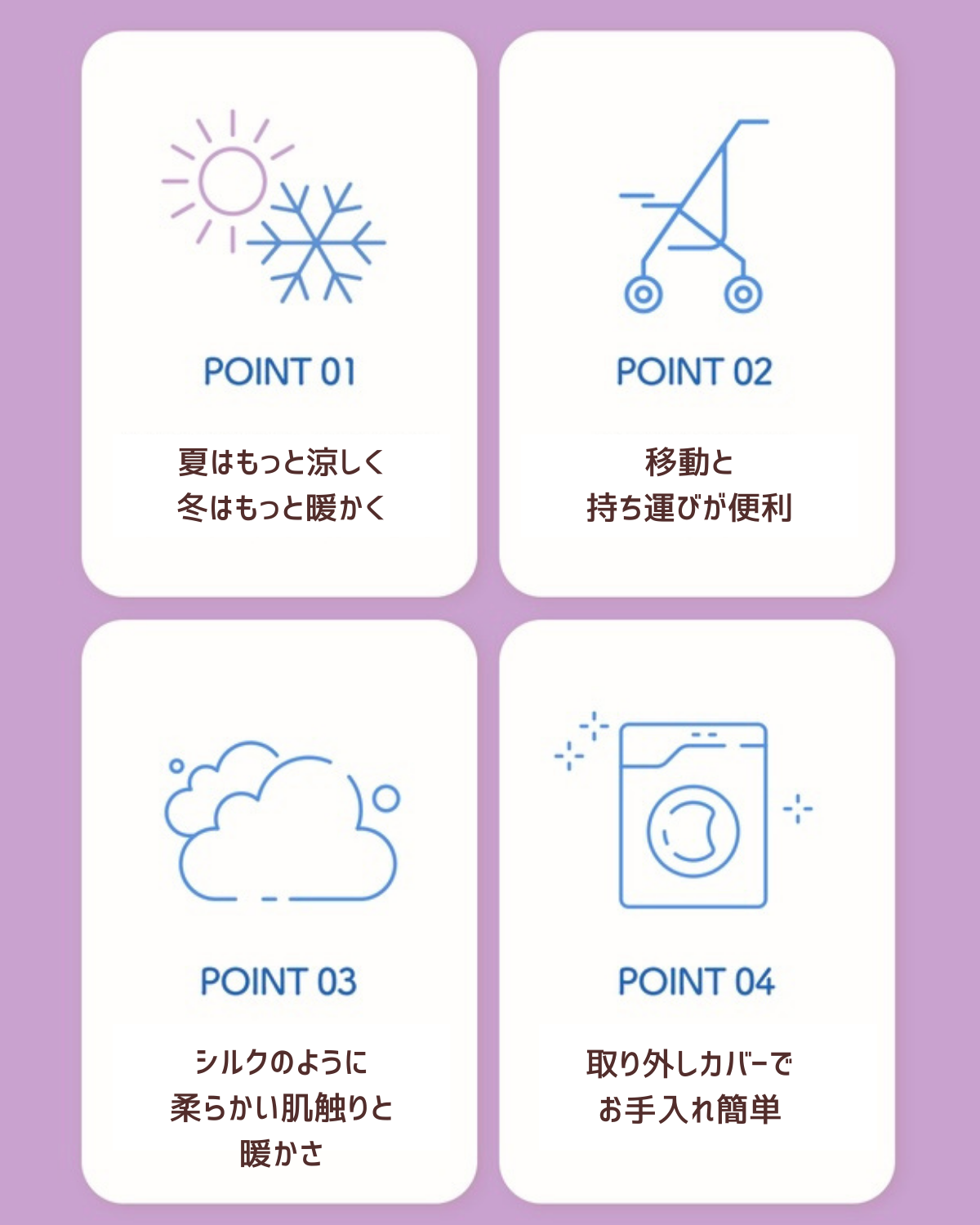 POINT 01

夏はもっと涼しく
冬はもっと暖かく

POINT 02

移動と
持ち運びが便利

POINT 03

シルクのように
柔らかい肌触りと
暖かさ

POINT 04

取り外しカバーで
お手入れ簡単