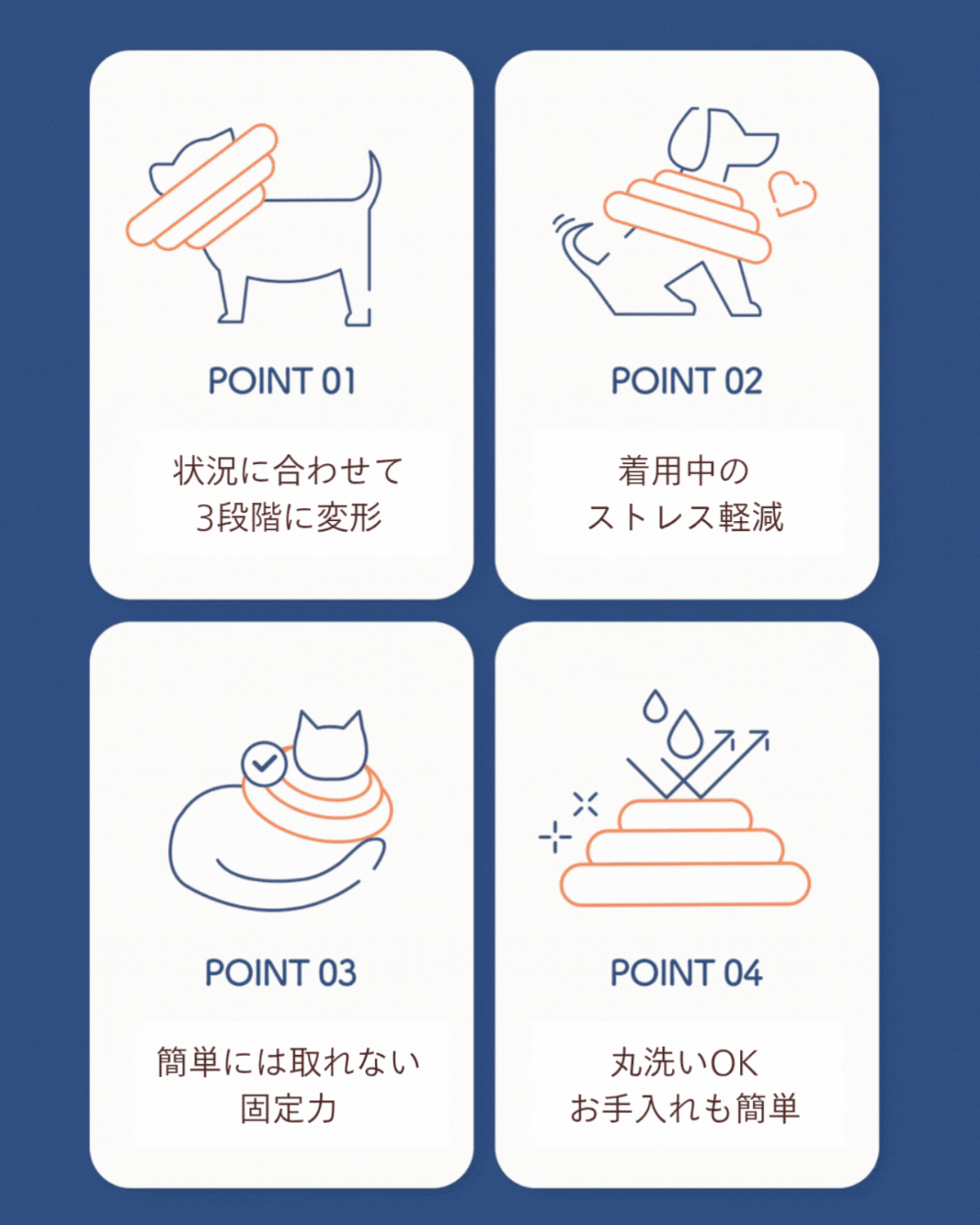 POINT 01

状況に合わせて
3段階に変形

POINT 02

着用中の
ストレス軽減

POINT 03

簡単には取れない
固定力

POINT 04

丸洗いOK
お手入れも簡単