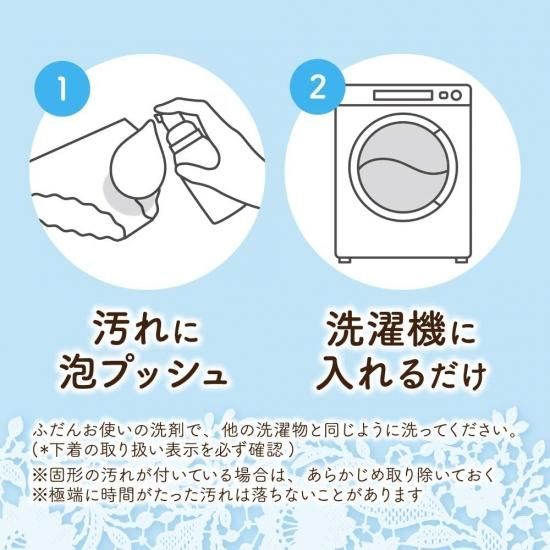 1

汚れに
泡プッシュ

2

洗濯機に
入れるだけ

ふだんお使いの洗剤で、他の洗濯物と同じように洗ってください。
(*下着の取り扱い表示を必ず確認)
※固形の汚れが付いている場合は、あらかじめ取り除いておく
※極端に時間がたった汚れは落ちないことがあります