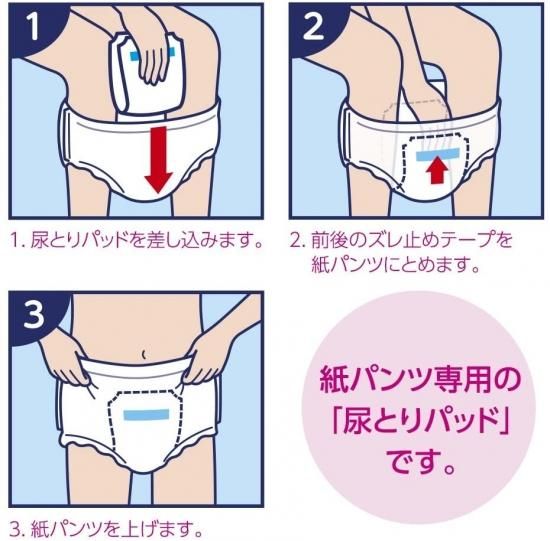 1

1. 尿とりパッドを差し込みます。

2

2. 前後のズレ止めテープを紙パンツにとめます。

3

3. 紙パンツを上げます。

紙パンツ専用の「尿とりパッド」です。