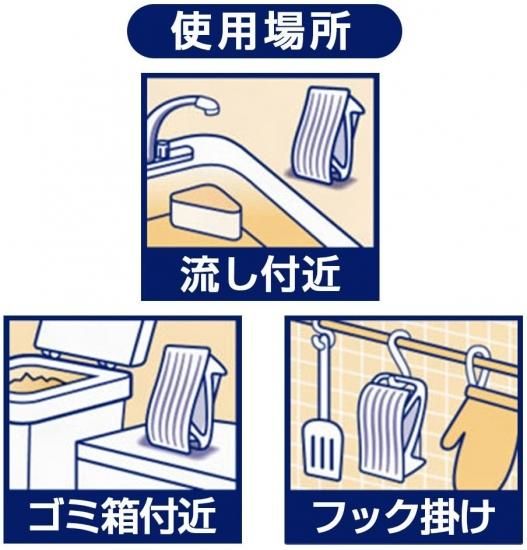 使用場所

流し付近

ゴミ箱付近

フック掛け