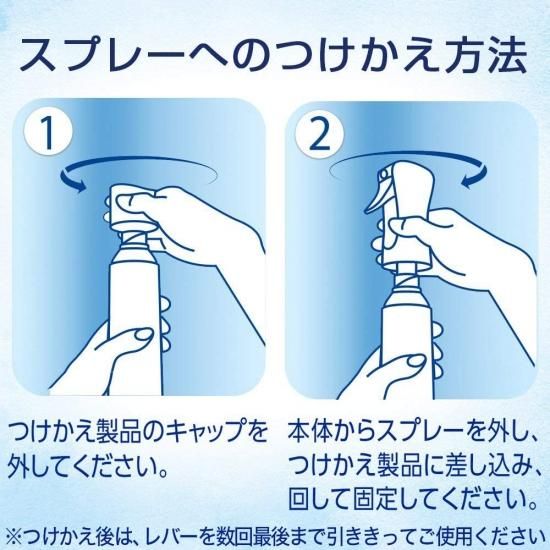 スプレーへのつけかえ方法

1

つけかえ製品のキャップを外してください。

2

本体からスプレーを外し、つけかえ製品に差し込み、回して固定してください。

※つけかえ後は、レバーを数回最後まで引ききってご使用ください