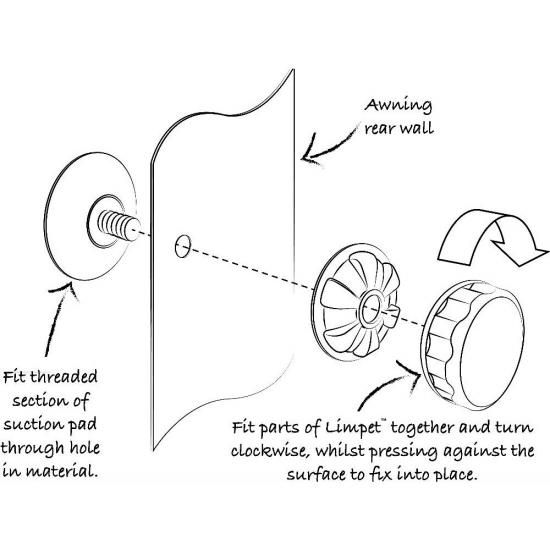 Awning rear wall

Fit threaded section of suction pad through hole in material.

Fit parts of Limpet™ together and turn clockwise, whilst pressing against the surface to fix into place.