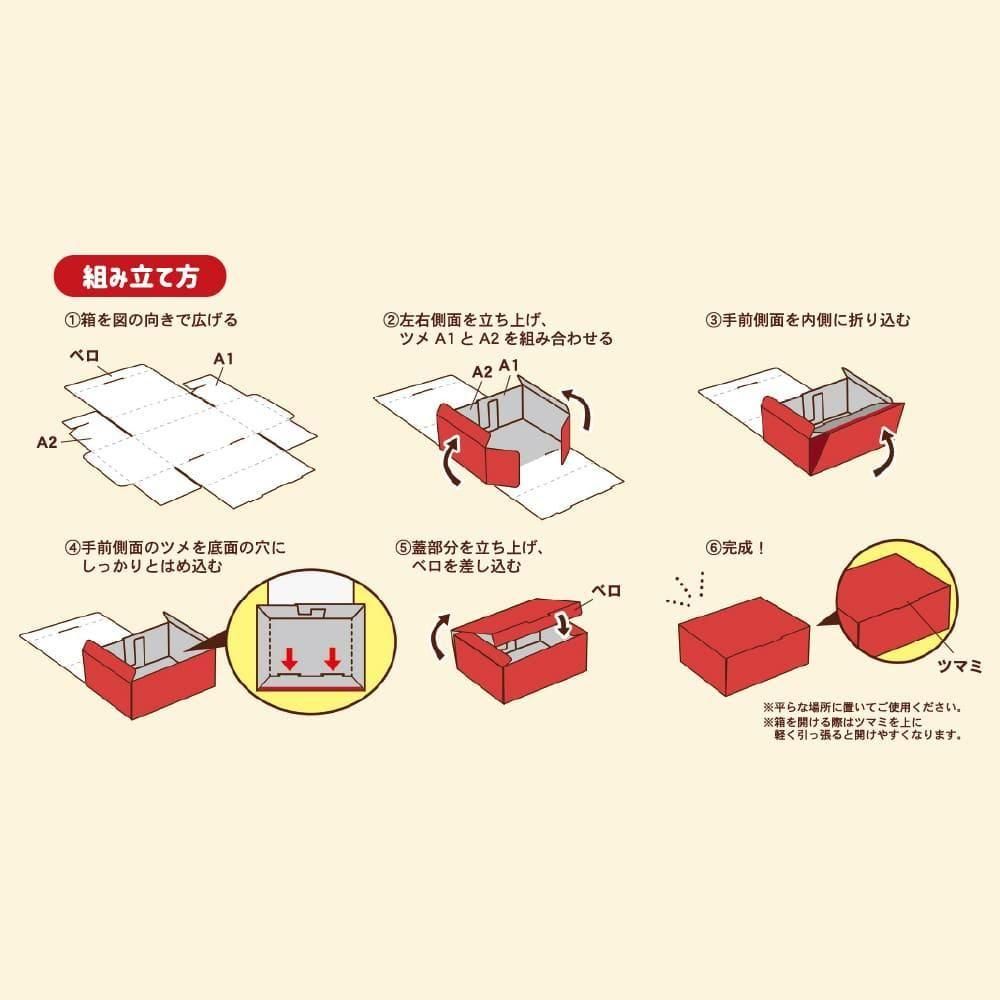 組み立て方

①箱を図の向きで広げる

ベロ
A1
A2

②左右側面を立ち上げ、ツメ A1 と A2 を組み合わせる

A2
A1

③手前側面を内側に折り込む

④手前側面のツメを底面の穴にしっかりとはめ込む

⑤蓋部分を立ち上げ、ベロを差し込む

ベロ

⑥完成！

ツマミ

※平らな場所に置いてご使用ください。
※箱を開ける際はツマミを上に軽く引っ張ると開けやすくなります。