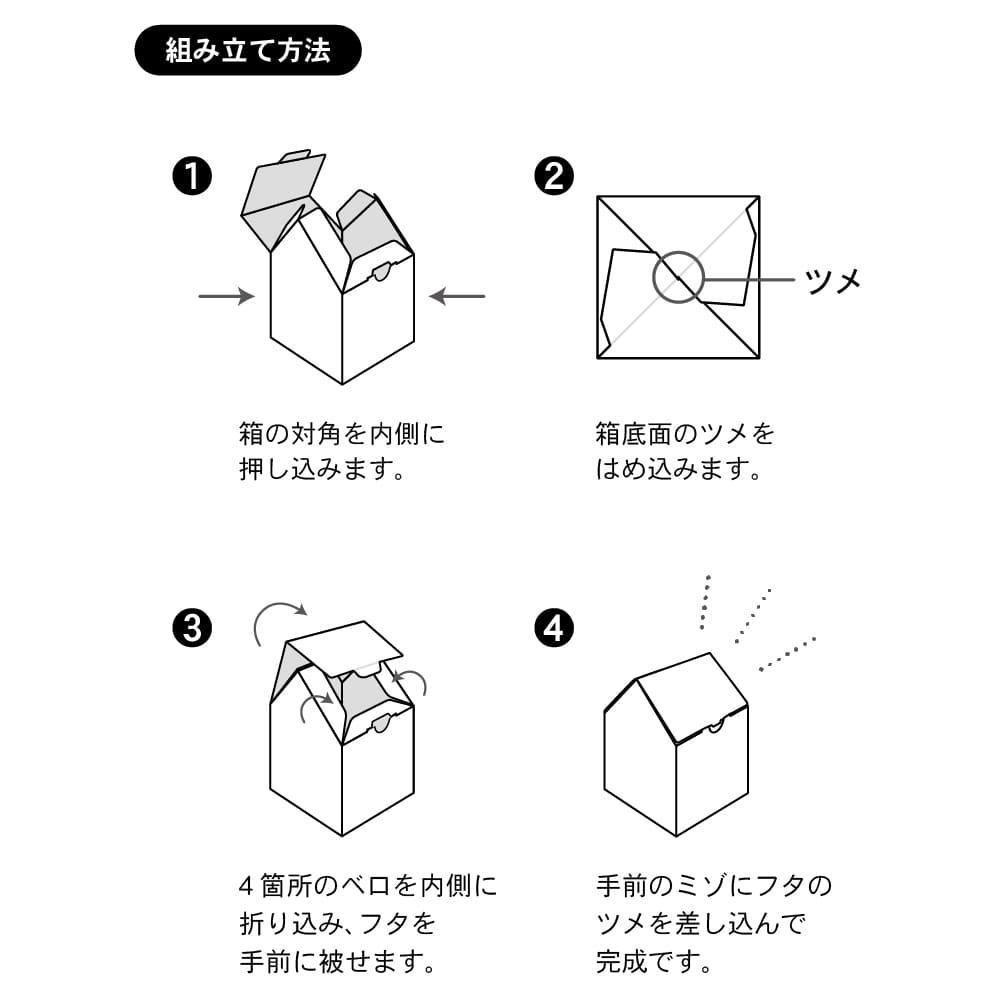 組み立て方法

❶

箱の対角を内側に押し込みます。

❷

ツメ

箱底面のツメをはめ込みます。

❸

4箇所のベロを内側に折り込み、フタを手前に被せます。

❹

手前のミゾにフタのツメを差し込んで完成です。