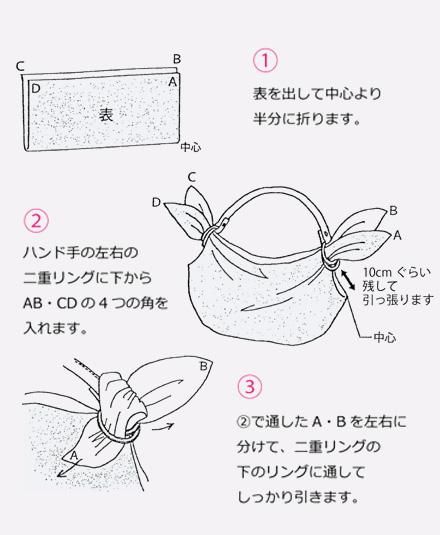 C B
D A
表
中心

①
表を出して中心より半分に折ります。

C
D
B
A
10cm ぐらい残して引っ張ります
中心

②
ハンド手の左右の二重リングに下からAB・CD の 4 つの角を入れます。

B
A

③
②で通した A・B を左右に分けて、二重リングの下のリングに通してしっかり引きます。