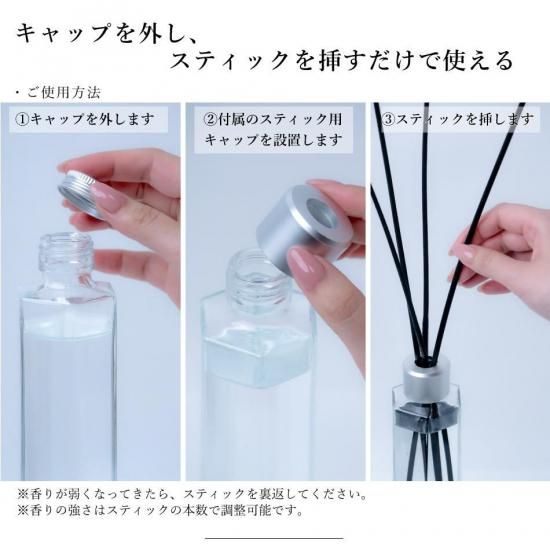 キャップを外し、
スティックを挿すだけで使える

・ご使用方法

①キャップを外します

②付属のスティック用キャップを設置します

③スティックを挿します

※香りが弱くなってきたら、スティックを裏返してください。
※香りの強さはスティックの本数で調整可能です。