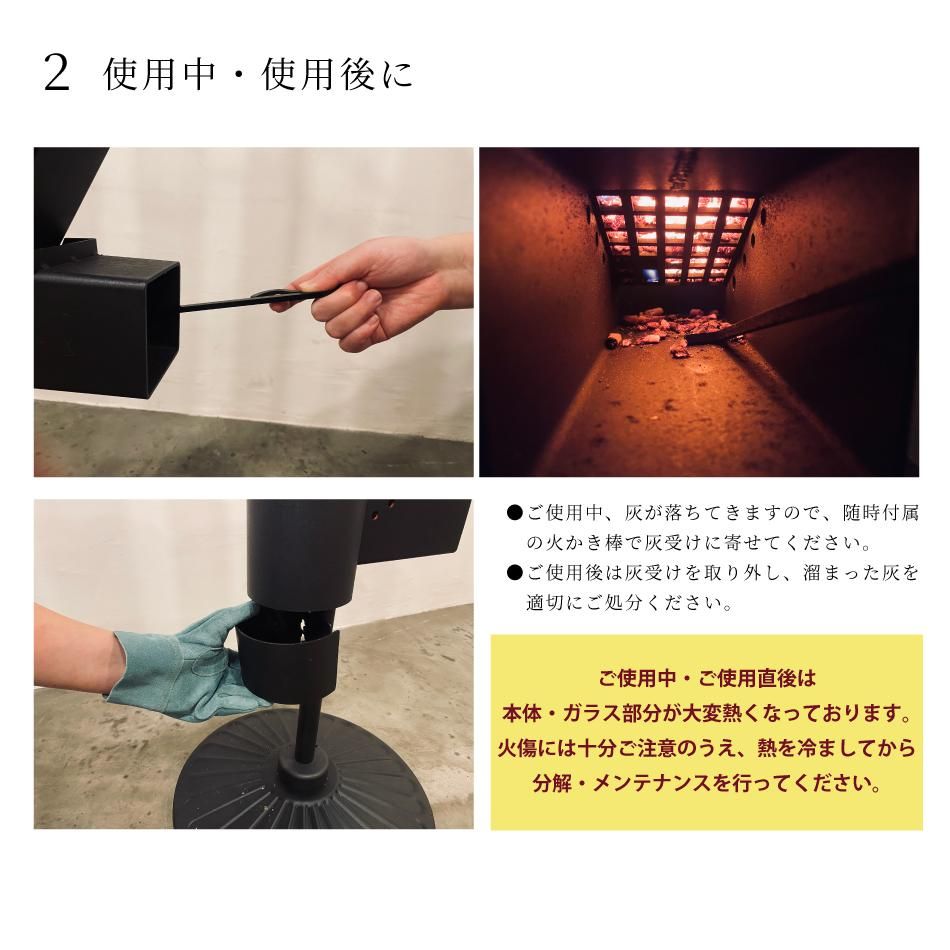 2 使用中・使用後に

●ご使用中、灰が落ちてきますので、随時付属の火かき棒で灰受けに寄せてください。
●ご使用後は灰受けを取り外し、溜まった灰を適切にご処分ください。

ご使用中・ご使用直後は
本体・ガラス部分が大変熱くなっております。
火傷には十分ご注意のうえ、熱を冷ましてから
分解・メンテナンスを行ってください。