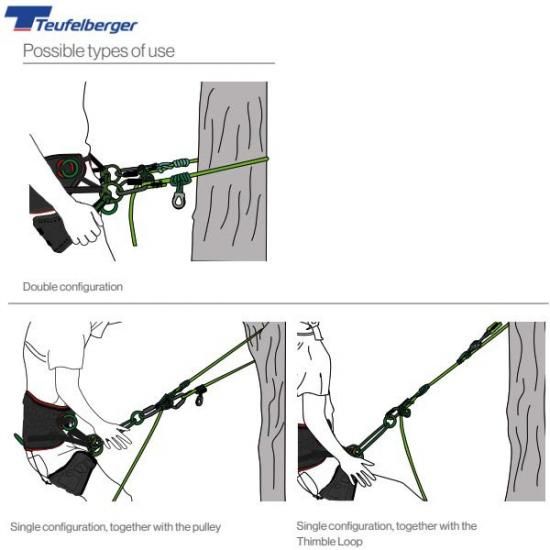 Teufelberger

Possible types of use

Double configuration

Single configuration, together with the pulley

Single configuration, together with the Thimble Loop