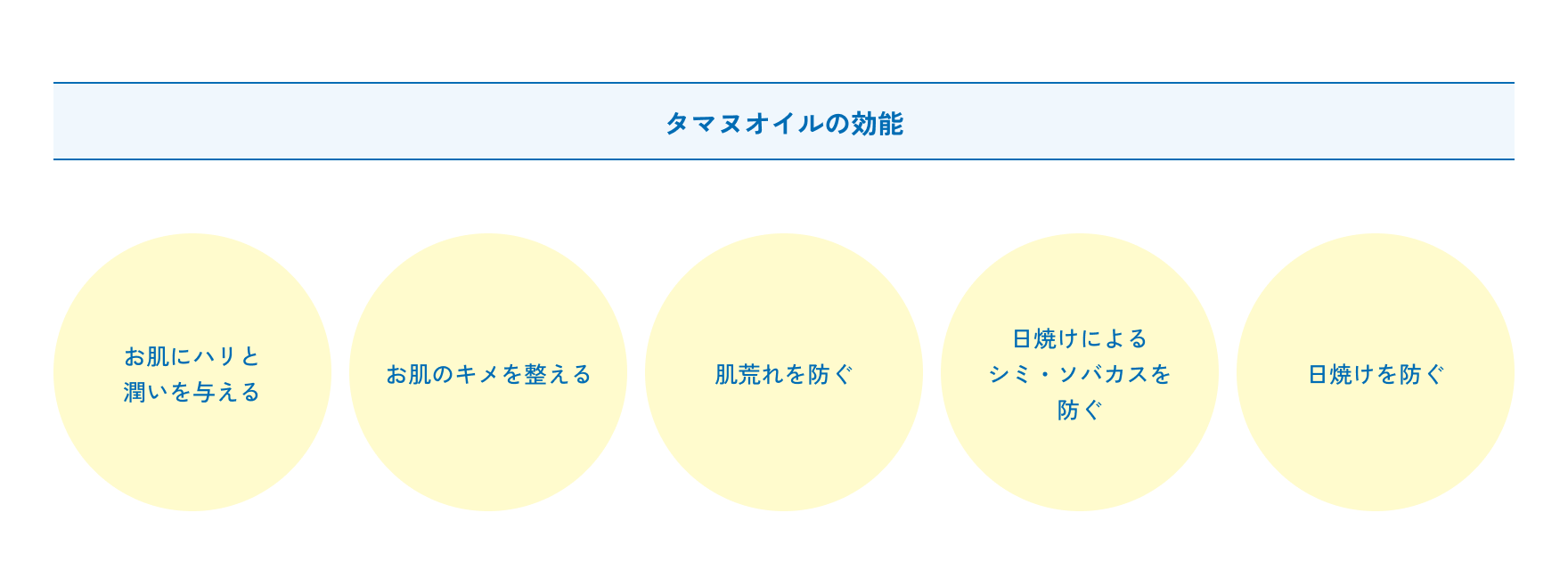 タマヌオイルの効能

お肌にハリと
潤いを与える

お肌のキメを整える

肌荒れを防ぐ

日焼けによる
シミ・ソバカスを
防ぐ

日焼けを防ぐ