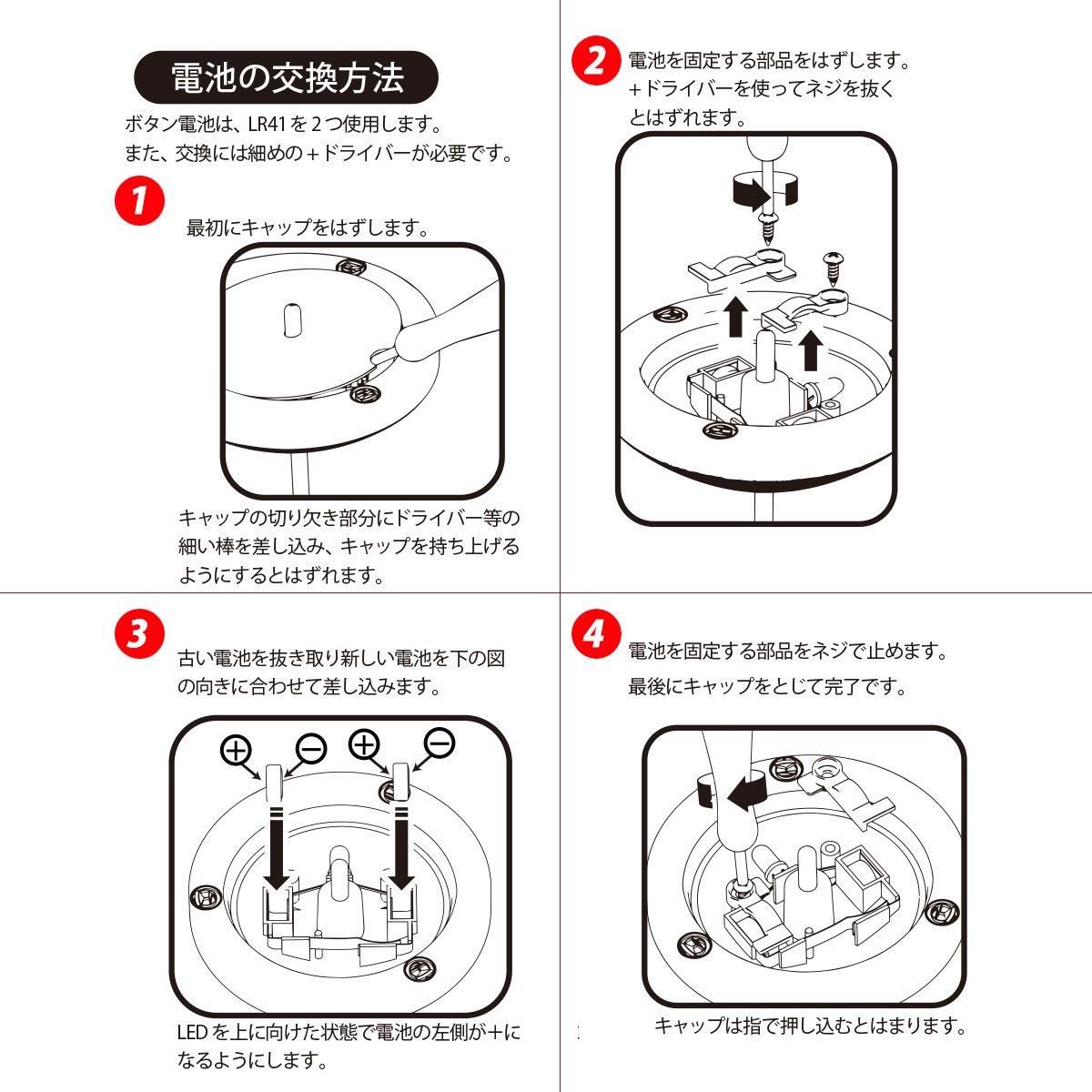 電池の交換方法

ボタン電池は、LR41を２つ使用します。
また、交換には細めの＋ドライバーが必要です。

1

最初にキャップをはずします。

キャップの切り欠き部分にドライバー等の細い棒を差し込み、キャップを持ち上げるようにするとはずれます。

2

電池を固定する部品をはずします。
＋ドライバーを使ってネジを抜くとはずれます。

3

古い電池を抜き取り新しい電池を下の図の向きに合わせて差し込みます。

⊕ ⊖ ⊕ ⊖

LEDを上に向けた状態で電池の左側が＋になるようにします。

4

電池を固定する部品をネジで止めます。
最後にキャップをとじて完了です。

キャップは指で押し込むとはまります。