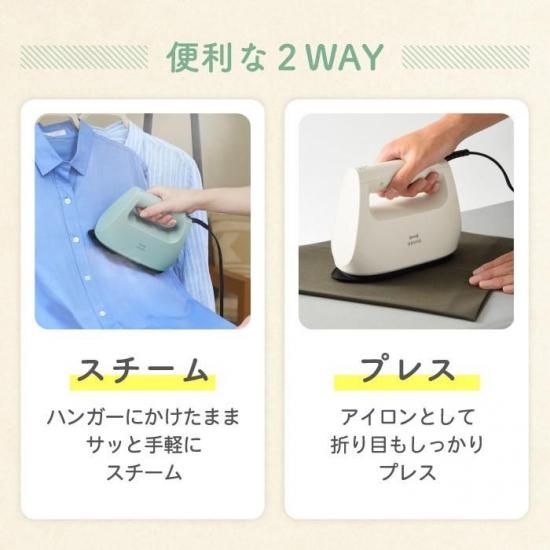 便利な 2 WAY

スチーム

ハンガーにかけたまま
サッと手軽に
スチーム

プレス

アイロンとして
折り目もしっかり
プレス