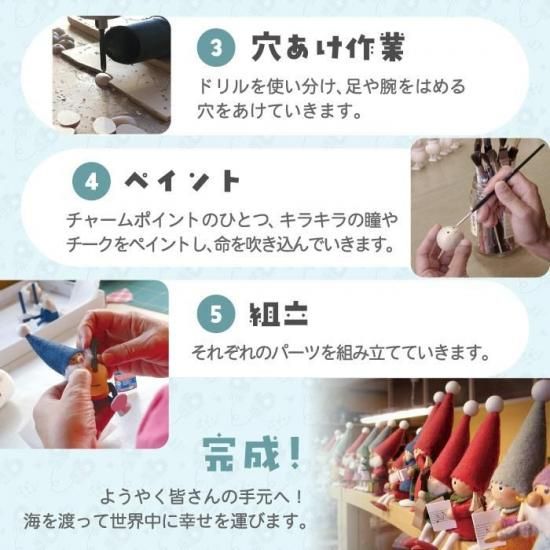 3 穴あけ作業

ドリルを使い分け、足や腕をはめる穴をあけていきます。

4 ペイント

チャームポイントのひとつ、キラキラの瞳やチークをペイントし、命を吹き込んでいきます。

5 組立

それぞれのパーツを組み立てていきます。

完成！

ようやく皆さんの手元へ！
海を渡って世界中に幸せを運びます。