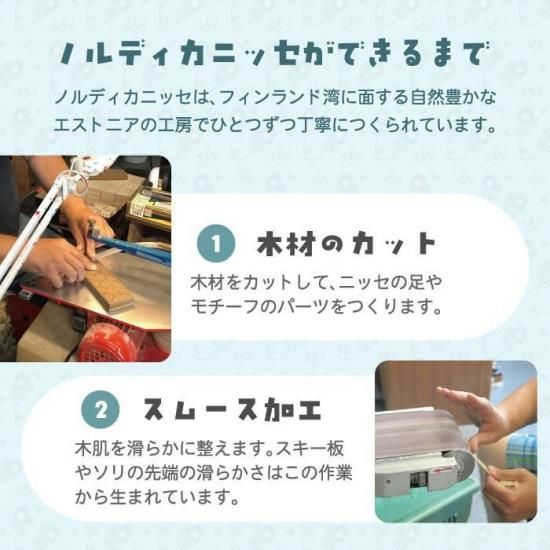 ノルディカニッセができるまで

ノルディカニッセは、フィンランド湾に面する自然豊かなエストニアの工房でひとつずつ丁寧につくられています。

1 木材のカット

木材をカットして、ニッセの足やモチーフのパーツをつくります。

2 スムース加工

木肌を滑らかに整えます。スキー板やソリの先端の滑らかさはこの作業から生まれています。