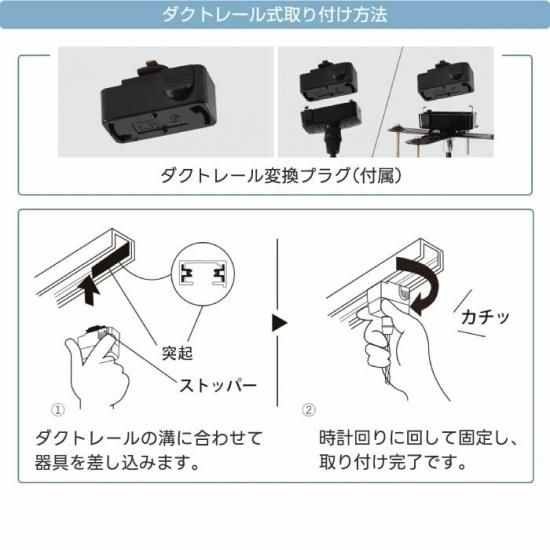 ダクトレール式取り付け方法

ダクトレール変換プラグ（付属）

突起

ストッパー

カチッ

①

ダクトレールの溝に合わせて器具を差し込みます。

②

時計回りに回して固定し、取り付け完了です。